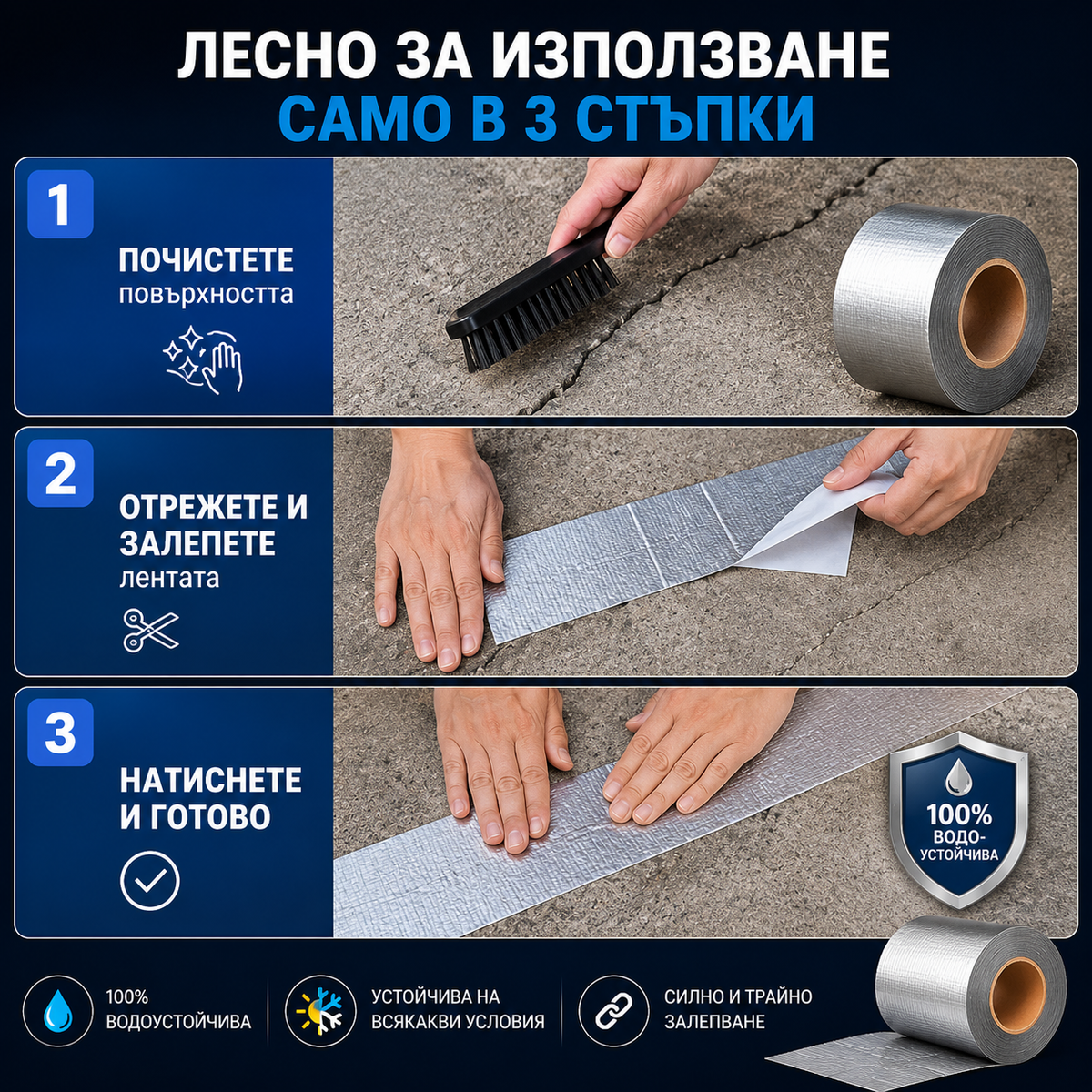 ЛЕСНО ЗА ИЗПОЛЗВАНЕ
САМО В 3 СТЪПКИ

1
ПОЧИСТЕТЕ
повърхността

2
ОТРЕЖЕТЕ И ЗАЛЕПЕТЕ
лентата

3
НАТИСНЕТЕ И ГОТОВО

100% ВОДО-УСТОЙЧИВА

100% ВОДОУСТОЙЧИВА

УСТОЙЧИВА НА ВСЯКАКВИ УСЛОВИЯ

СИЛНО И ТРАЙНО ЗАЛЕПВАНЕ